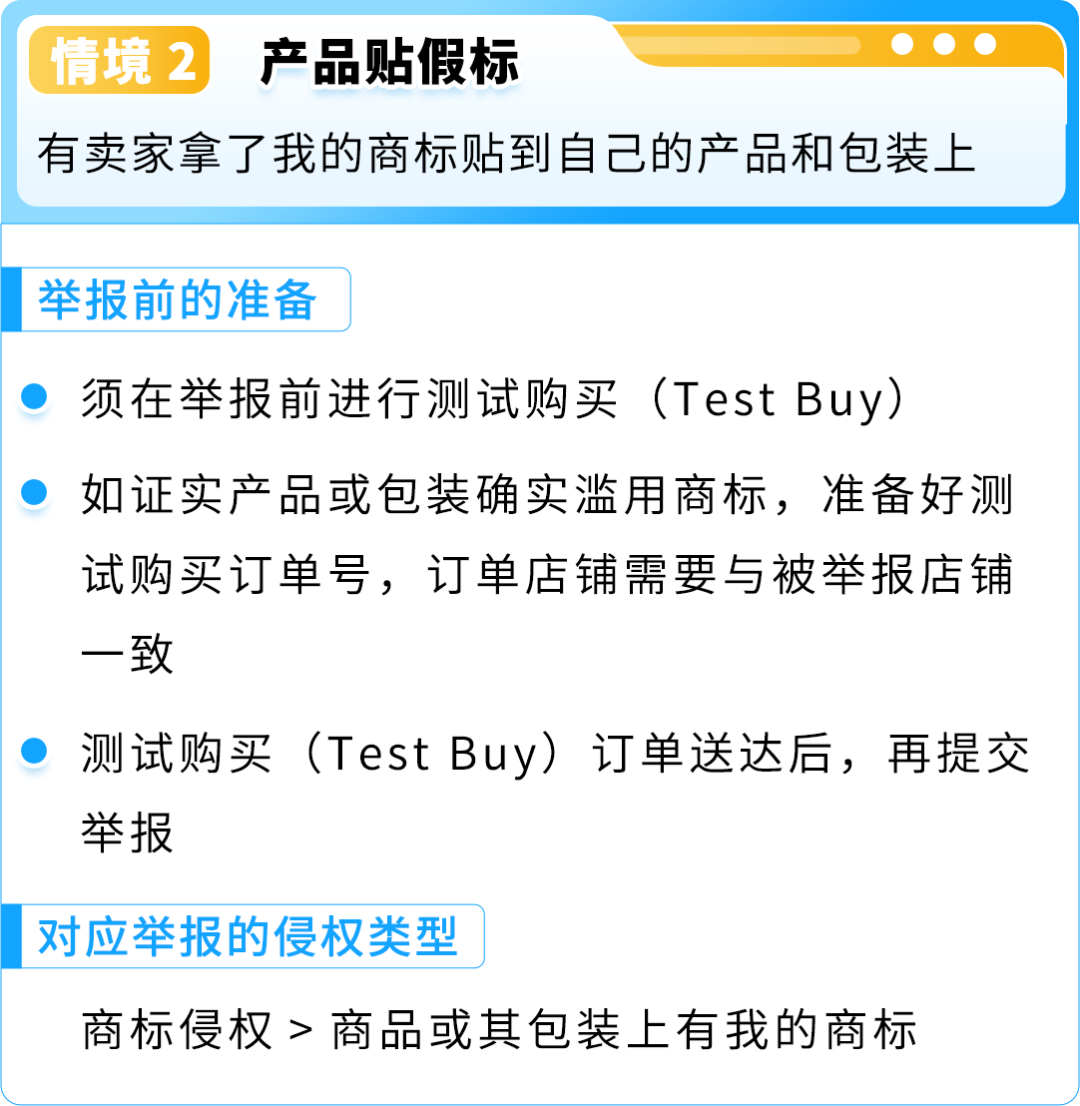 情境2 产品贴假标

有卖家拿了我的商标贴到自己的产品和包装上

举报前的准备

• 须在举报前进行测试购买（Test Buy）

• 如证实产品或包装确实滥用商标，准备好测试购买订单号，订单店铺需要与被举报店铺一致

• 测试购买（Test Buy）订单送达后，再提交举报

对应举报的侵权类型

商标侵权 > 商品或其包装上有我的商标