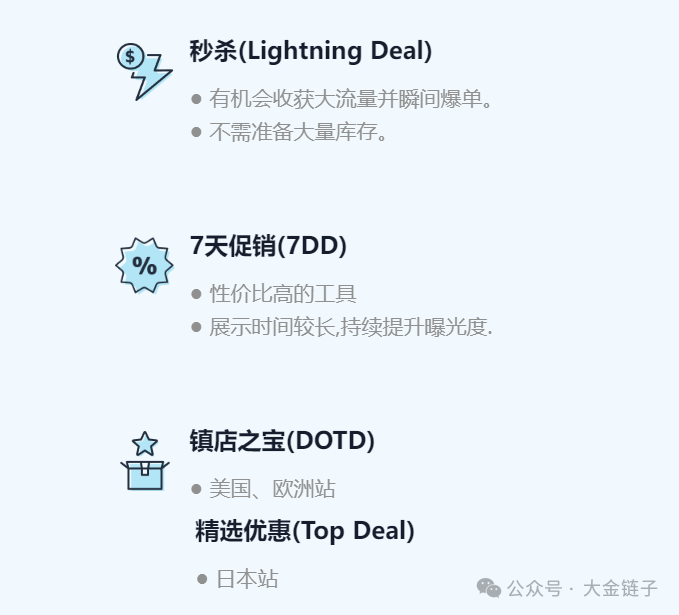 秒杀(Lightning Deal)

• 有机会收获大流量并瞬间爆单。
• 不需准备大量库存。

7天促销(7DD)

• 性价比高的工具
• 展示时间较长,持续提升曝光度.

镇店之宝(DOTD)

• 美国、欧洲站

精选优惠(Top Deal)

• 日本站

公众号 · 大金链子